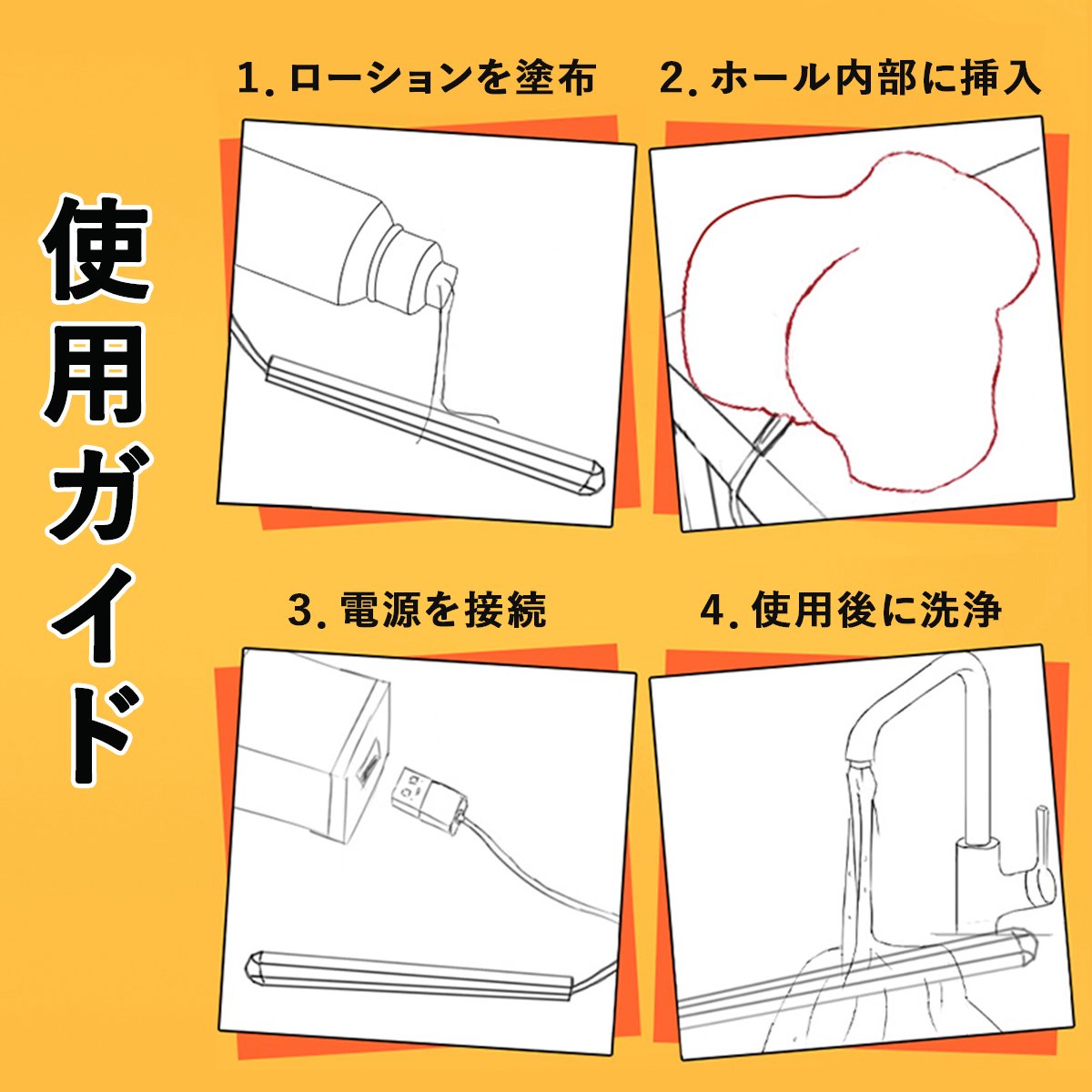 使用ガイド

1. ローションを塗布

2. ホール内部に挿入

3. 電源を接続

4. 使用後に洗浄